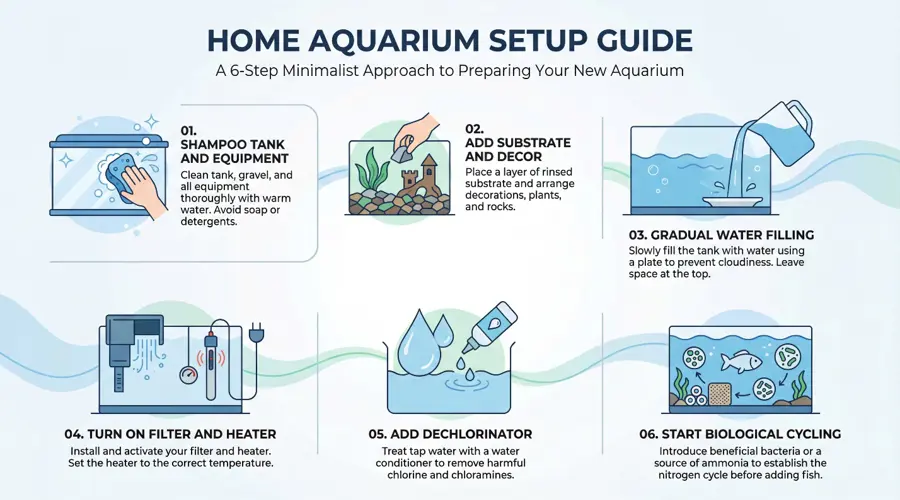 HOME AQUARIUM SETUP GUIDE

A 6-Step Minimalist Approach to Preparing Your New Aquarium

01. SHAMPOO TANK AND EQUIPMENT

Clean tank, gravel, and all equipment thoroughly with warm water. Avoid soap or detergents.

02. ADD SUBSTRATE AND DECOR

Place a layer of rinsed substrate and arrange decorations, plants, and rocks.

03. GRADUAL WATER FILLING

Slowly fill the tank with water using a plate to prevent cloudiness. Leave space at the top.

04. TURN ON FILTER AND HEATER

Install and activate your filter and heater. Set the heater to the correct temperature.

05. ADD DECHLORINATOR

Treat tap water with a water conditioner to remove harmful chlorine and chloramines.

06. START BIOLOGICAL CYCLING

Introduce beneficial bacteria or a source of ammonia to establish the nitrogen cycle before adding fish.