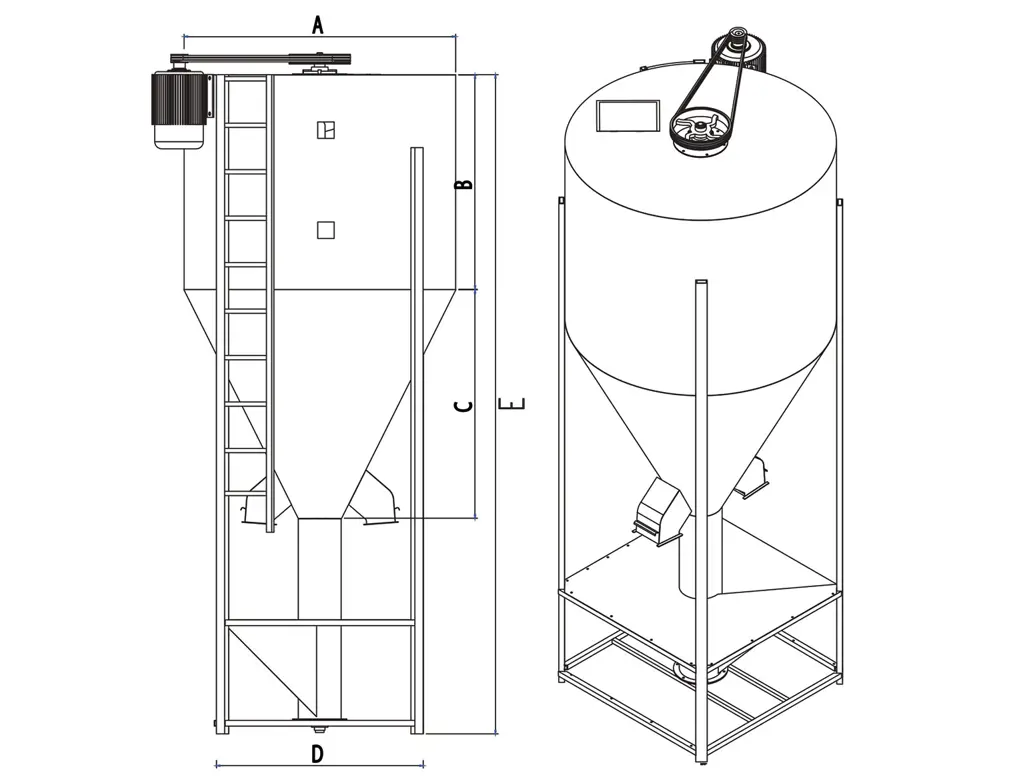 A
B
C
E
D