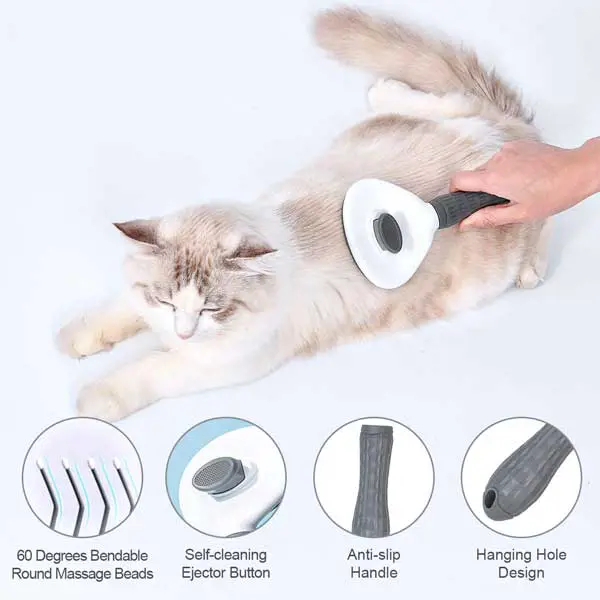 60 Degrees Bendable Round Massage Beads

Self-cleaning Ejector Button

Anti-slip Handle

Hanging Hole Design